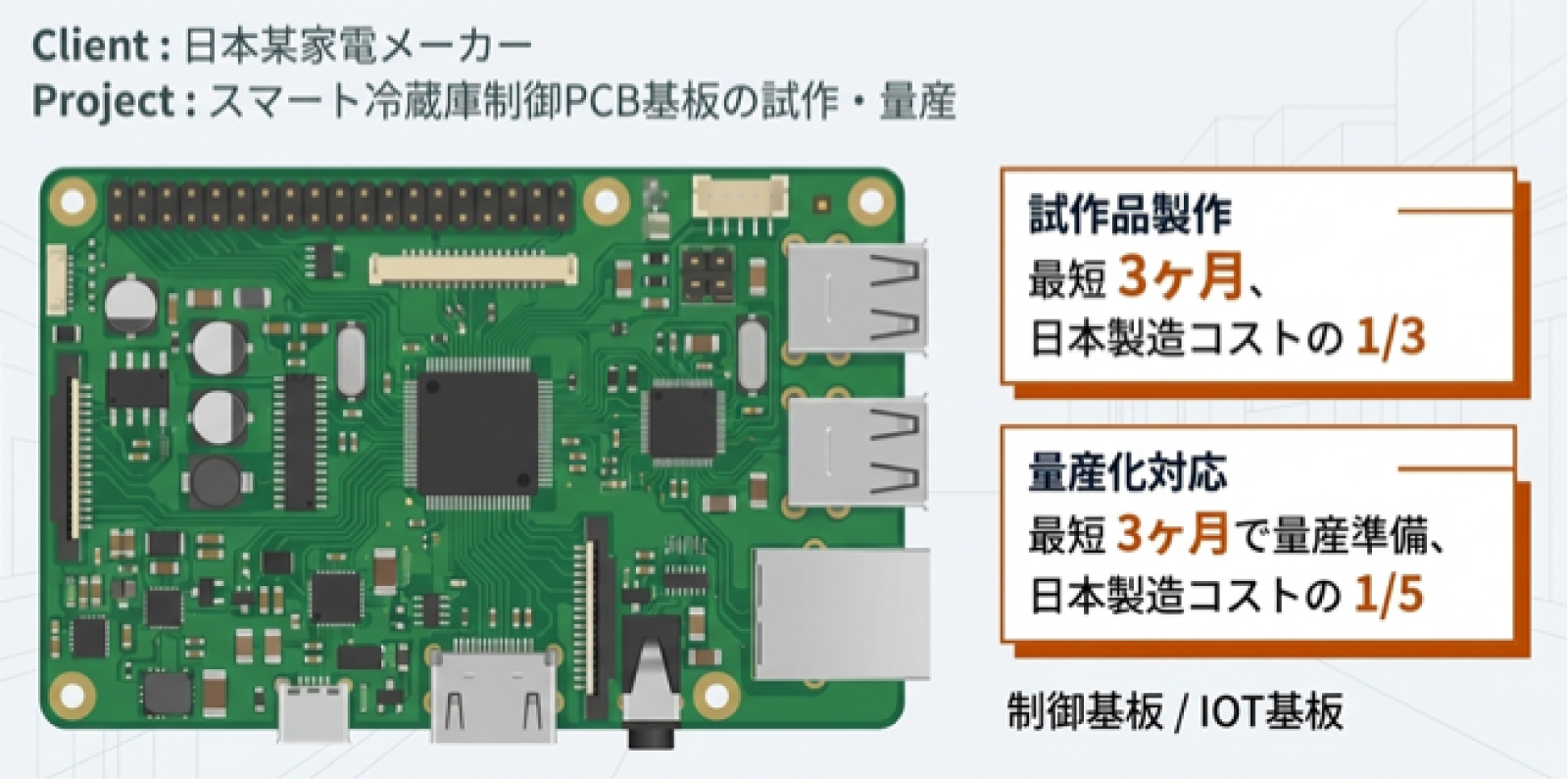 Client : 日本某家電メーカー
Project : スマート冷蔵庫制御PCB基板の試作・量産

試作品製作
最短 3ヶ月、
日本製造コストの 1/3

量産化対応
最短 3ヶ月で量産準備、
日本製造コストの 1/5

制御基板 / IOT基板